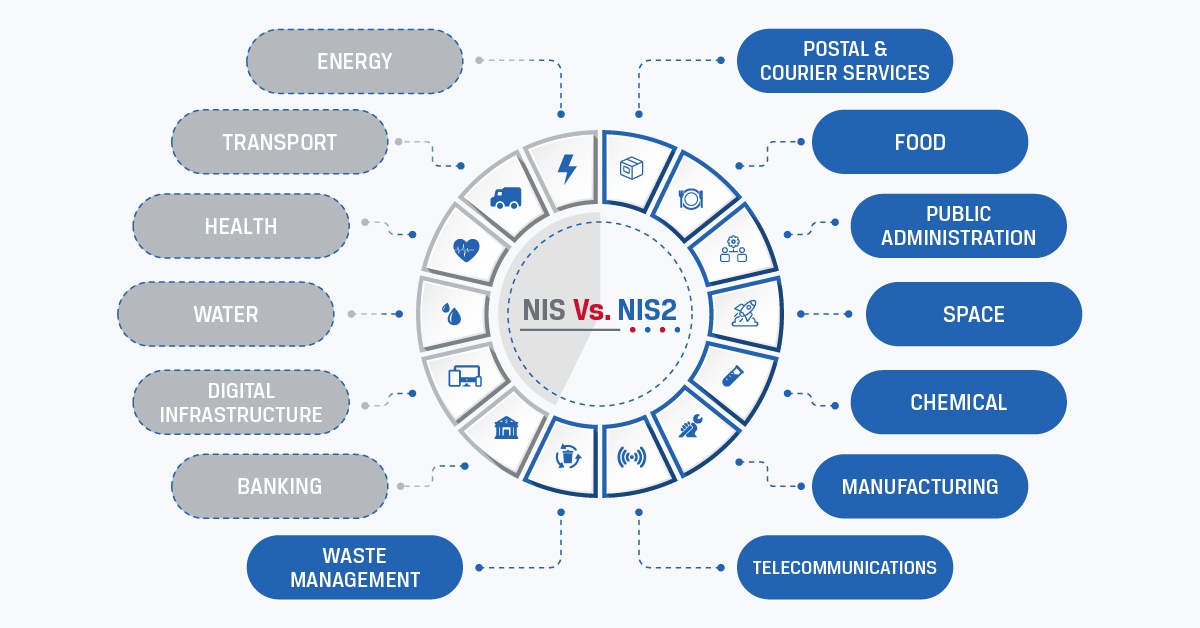 ENERGY

TRANSPORT

HEALTH

WATER

DIGITAL INFRASTRUCTURE

BANKING

WASTE MANAGEMENT

NIS Vs. NIS2

POSTAL & COURIER SERVICES

FOOD

PUBLIC ADMINISTRATION

SPACE

CHEMICAL

MANUFACTURING

TELECOMMUNICATIONS