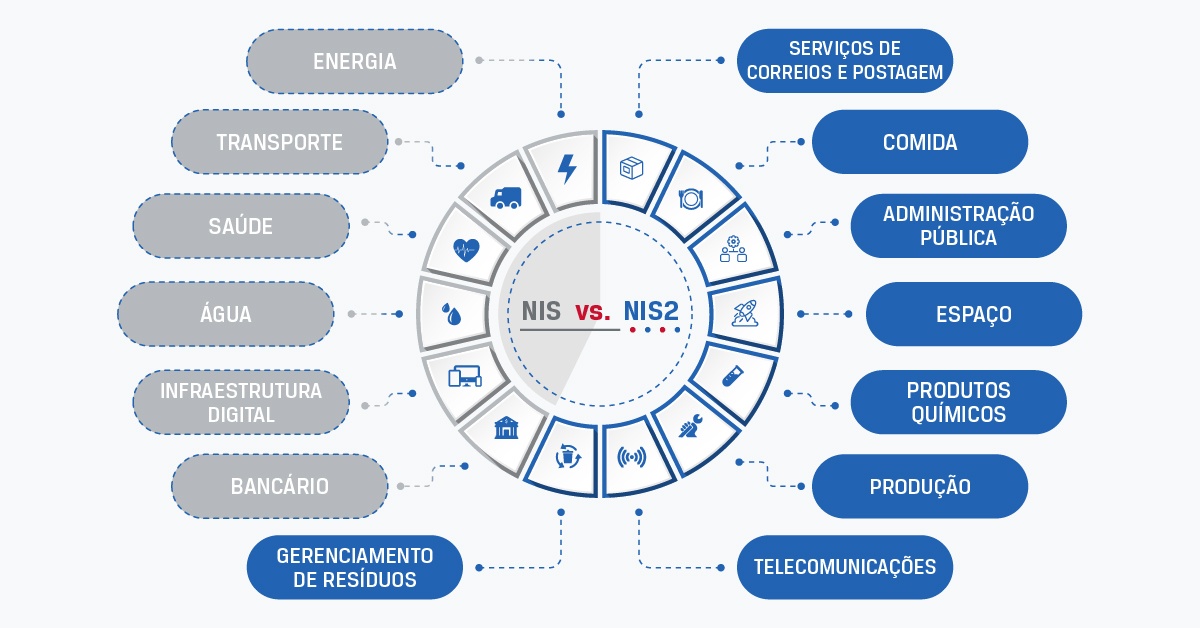 ENERGIA

TRANSPORTE

SAÚDE

ÁGUA

INFRAESTRUTURA DIGITAL

BANCÁRIO

GERENCIAMENTO DE RESÍDUOS

NIS vs. NIS2

SERVIÇOS DE CORREIOS E POSTAGEM

COMIDA

ADMINISTRAÇÃO PÚBLICA

ESPAÇO

PRODUTOS QUÍMICOS

PRODUÇÃO

TELECOMUNICAÇÕES